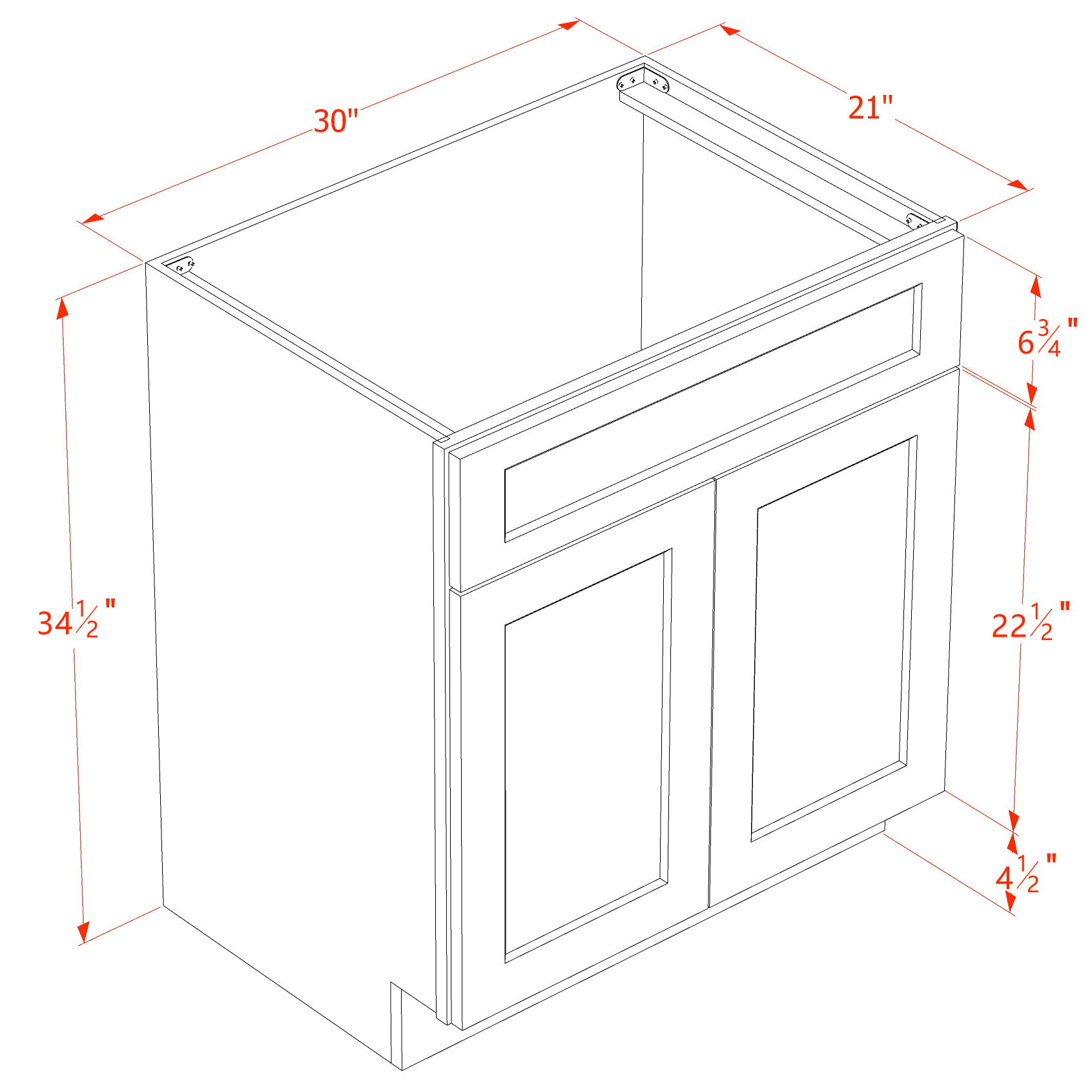 30"

21"

$6\frac{3}{4}$"

$34\frac{1}{2}$"

$22\frac{1}{2}$"

$4\frac{1}{2}$"