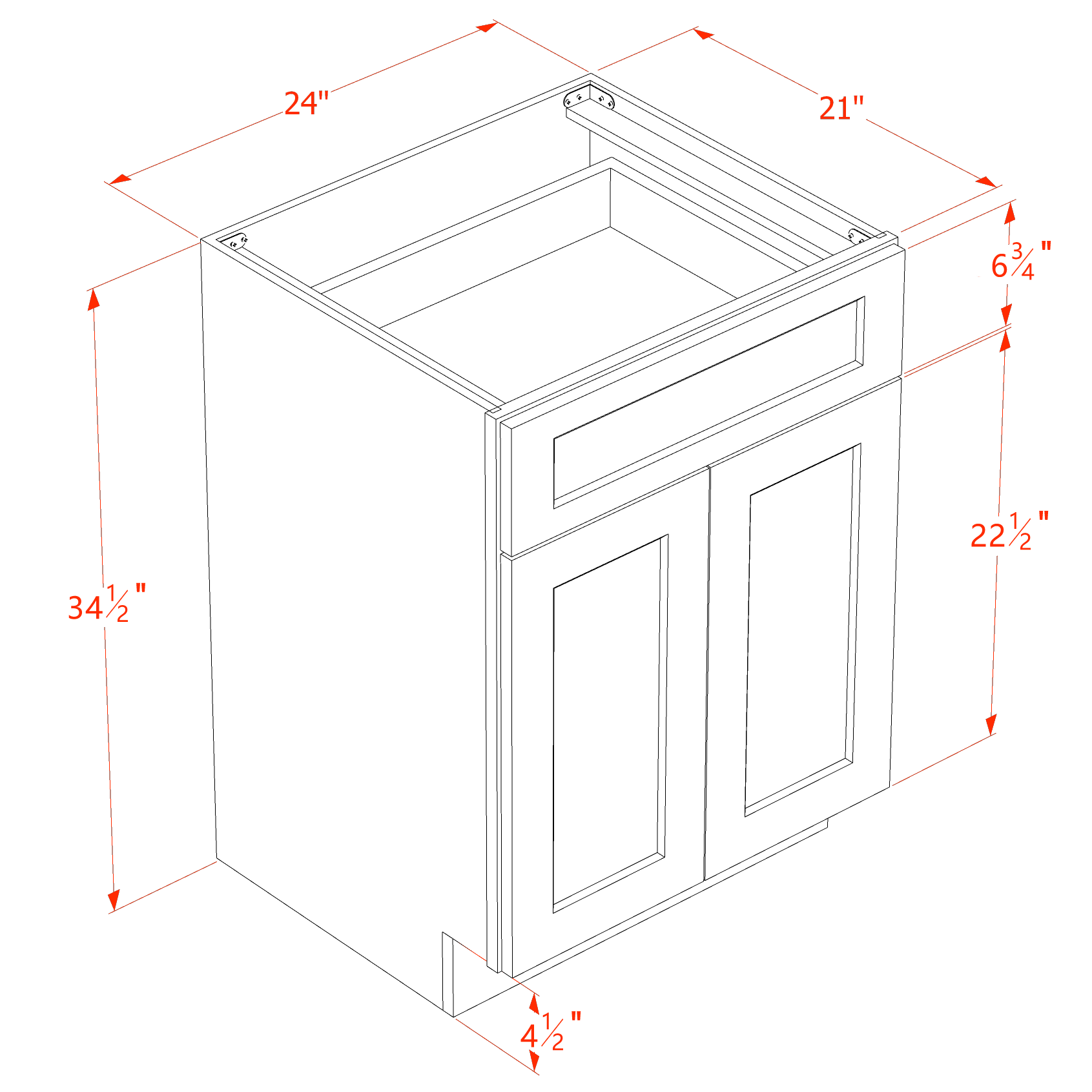 24"

21"

$6\frac{3}{4}$"

$22\frac{1}{2}$"

$34\frac{1}{2}$"

$4\frac{1}{2}$"