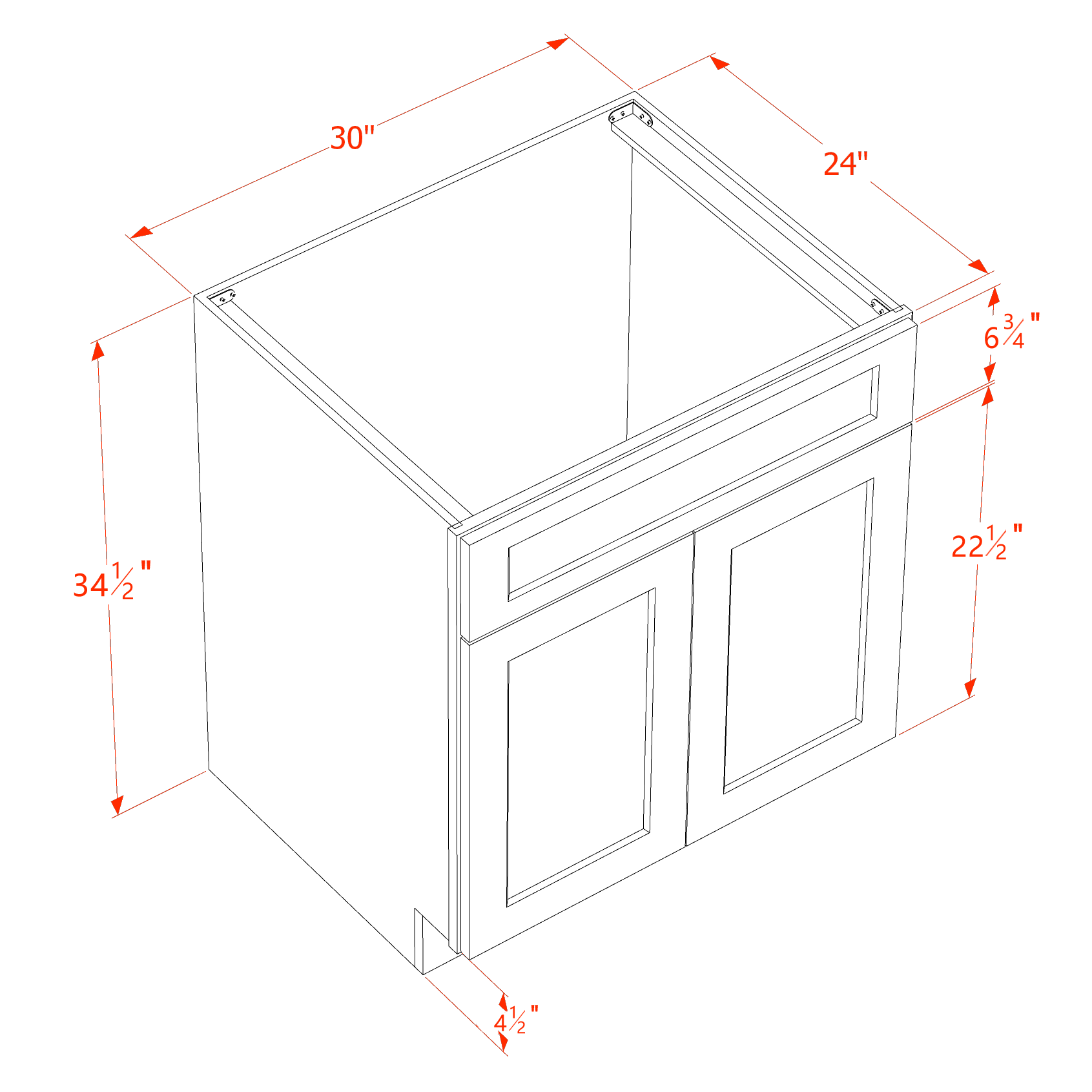 30"

24"

$6\frac{3}{4}$"

$34\frac{1}{2}$"

$22\frac{1}{2}$"

$4\frac{1}{2}$"