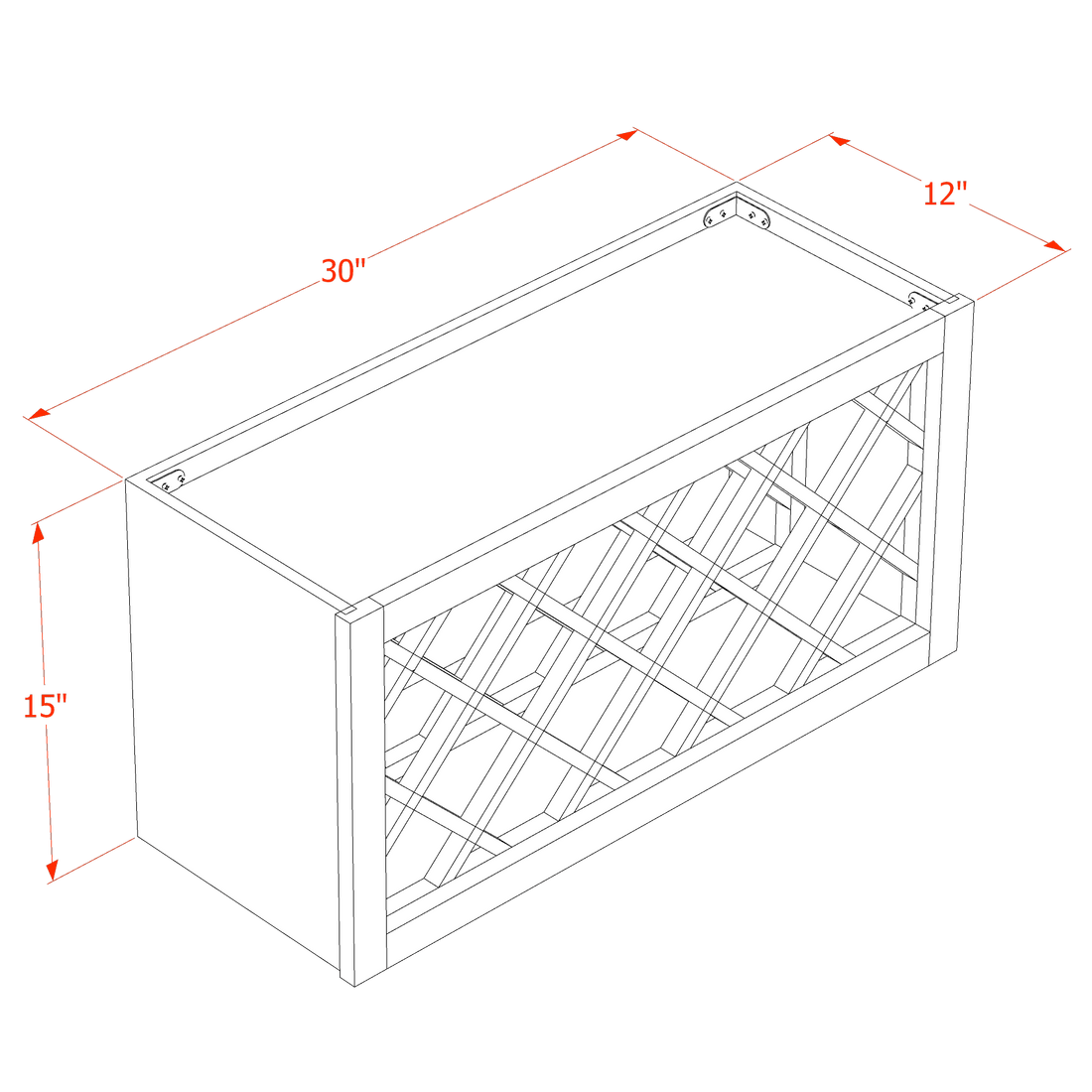 30"
12"
15"