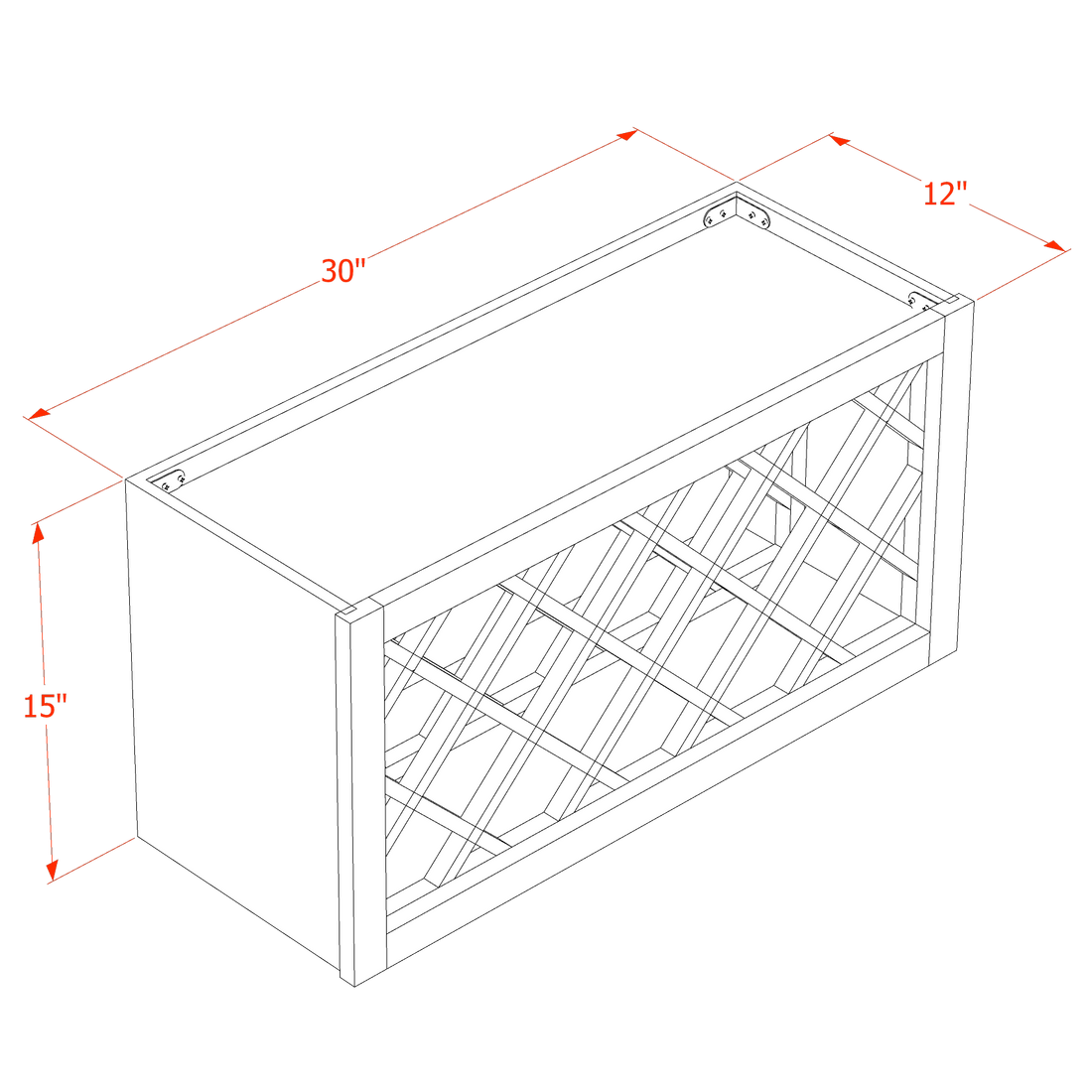 30"

12"

15"